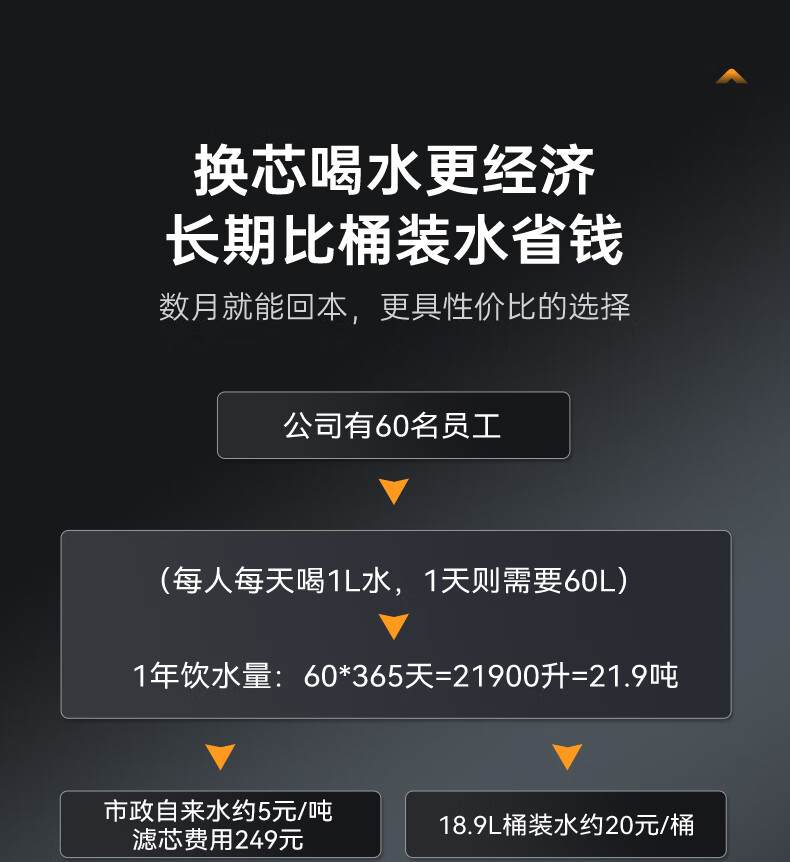 换芯喝水更经济
长期比桶装水省钱

数月就能回本，更具性价比的选择

公司有60名员工

（每人每天喝1L水，1天则需要60L）

1年饮水量：60*365天=21900升=21.9吨

市政自来水约5元/吨
滤芯费用249元

18.9L桶装水约20元/桶